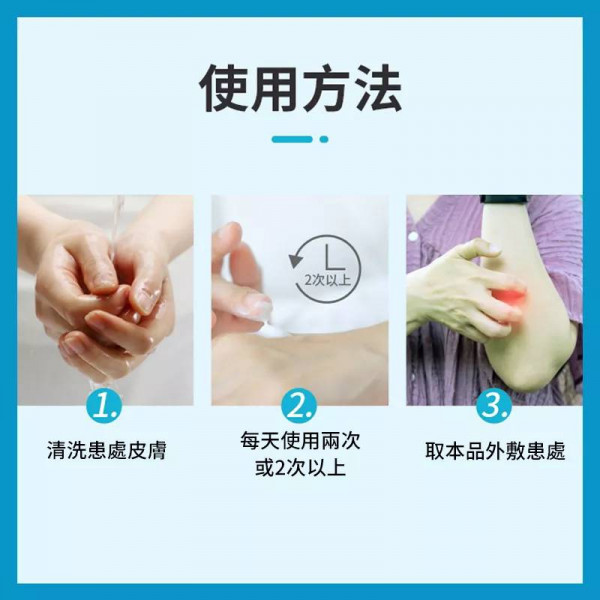 使用方法

2次以上

1.
清洗患處皮膚

2.
每天使用兩次
或2次以上

3.
取本品外敷患處